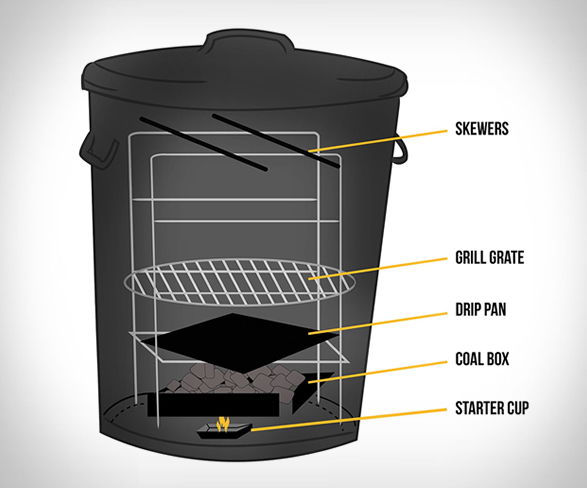 SKEWERS

GRILL GRATE

DRIP PAN

COAL BOX

STARTER CUP