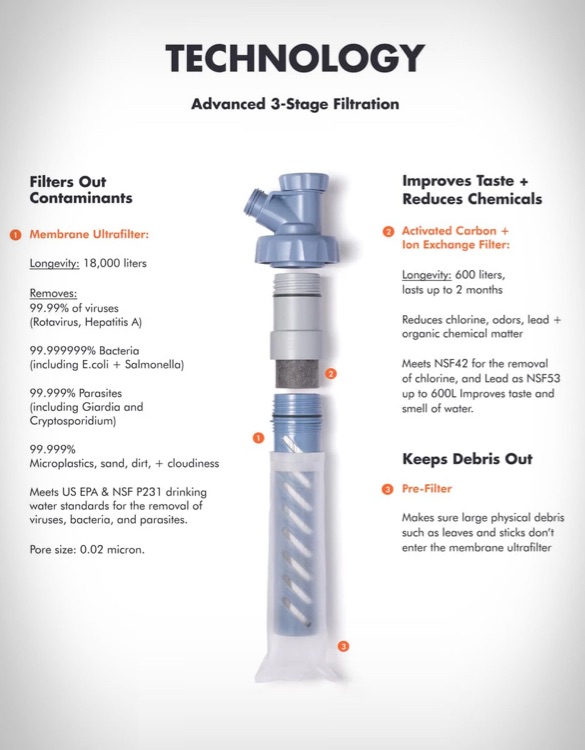 TECHNOLOGY

Advanced 3-Stage Filtration

Filters Out Contaminants

1 Membrane Ultrafilter:

Longevity: 18,000 liters

Removes:
99.99% of viruses (Rotavirus, Hepatitis A)

99.999999% Bacteria (including E.coli + Salmonella)

99.999% Parasites (including Giardia and Cryptosporidium)

99.999% Microplastics, sand, dirt, + cloudiness

Meets US EPA & NSF P231 drinking water standards for the removal of viruses, bacteria, and parasites.

Pore size: 0.02 micron.

2

1

3

Improves Taste + Reduces Chemicals

2 Activated Carbon + Ion Exchange Filter:

Longevity: 600 liters, lasts up to 2 months

Reduces chlorine, odors, lead + organic chemical matter

Meets NSF42 for the removal of chlorine, and Lead as NSF53 up to 600L Improves taste and smell of water.

Keeps Debris Out

3 Pre-Filter

Makes sure large physical debris such as leaves and sticks don't enter the membrane ultrafilter