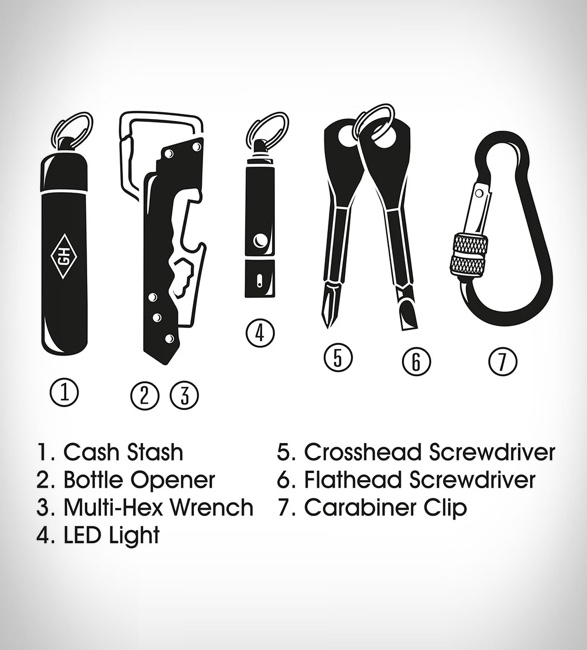 GH

①
② ③
④
⑤
⑥
⑦

1. Cash Stash
2. Bottle Opener
3. Multi-Hex Wrench
4. LED Light

5. Crosshead Screwdriver
6. Flathead Screwdriver
7. Carabiner Clip