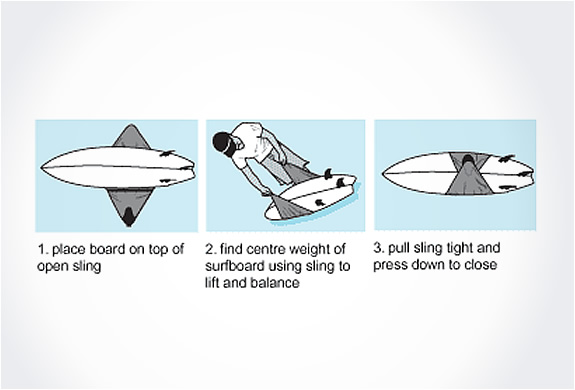 1. place board on top of open sling

2. find centre weight of surfboard using sling to lift and balance

3. pull sling tight and press down to close