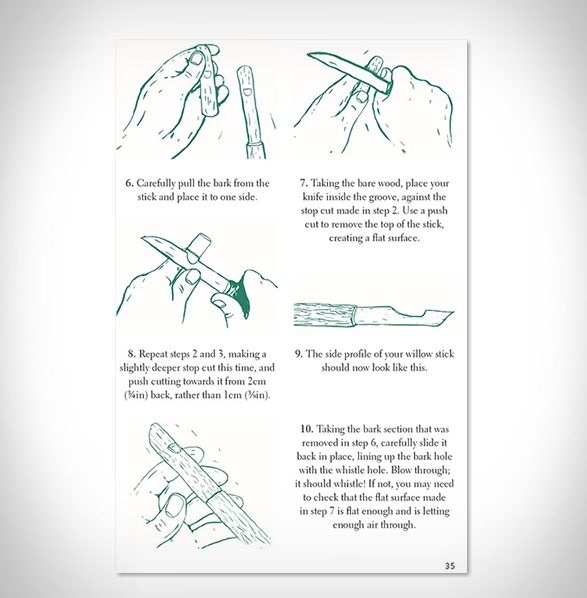 6. Carefully pull the bark from the stick and place it to one side.

7. Taking the bare wood, place your knife inside the groove, against the stop cut made in step 2. Use a push cut to remove the top of the stick, creating a flat surface.

8. Repeat steps 2 and 3, making a slightly deeper stop cut this time, and push cutting towards it from 2cm (¾in) back, rather than 1cm (⅜in).

9. The side profile of your willow stick should now look like this.

10. Taking the bark section that was removed in step 6, carefully slide it back in place, lining up the bark hole with the whistle hole. Blow through; it should whistle! If not, you may need to check that the flat surface made in step 7 is flat enough and is letting enough air through.

35