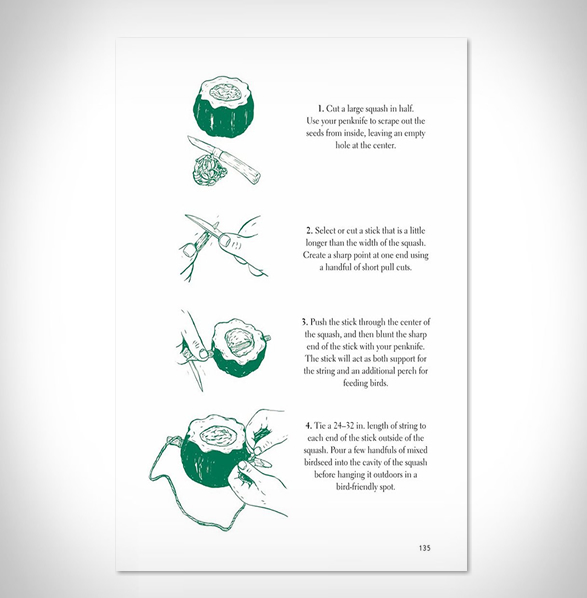 1. Cut a large squash in half. Use your penknife to scrape out the seeds from inside, leaving an empty hole at the center.

2. Select or cut a stick that is a little longer than the width of the squash. Create a sharp point at one end using a handful of short pull cuts.

3. Push the stick through the center of the squash, and then blunt the sharp end of the stick with your penknife. The stick will act as both support for the string and an additional perch for feeding birds.

4. Tie a 24–32 in. length of string to each end of the stick outside of the squash. Pour a few handfuls of mixed birdseed into the cavity of the squash before hanging it outdoors in a bird-friendly spot.

135